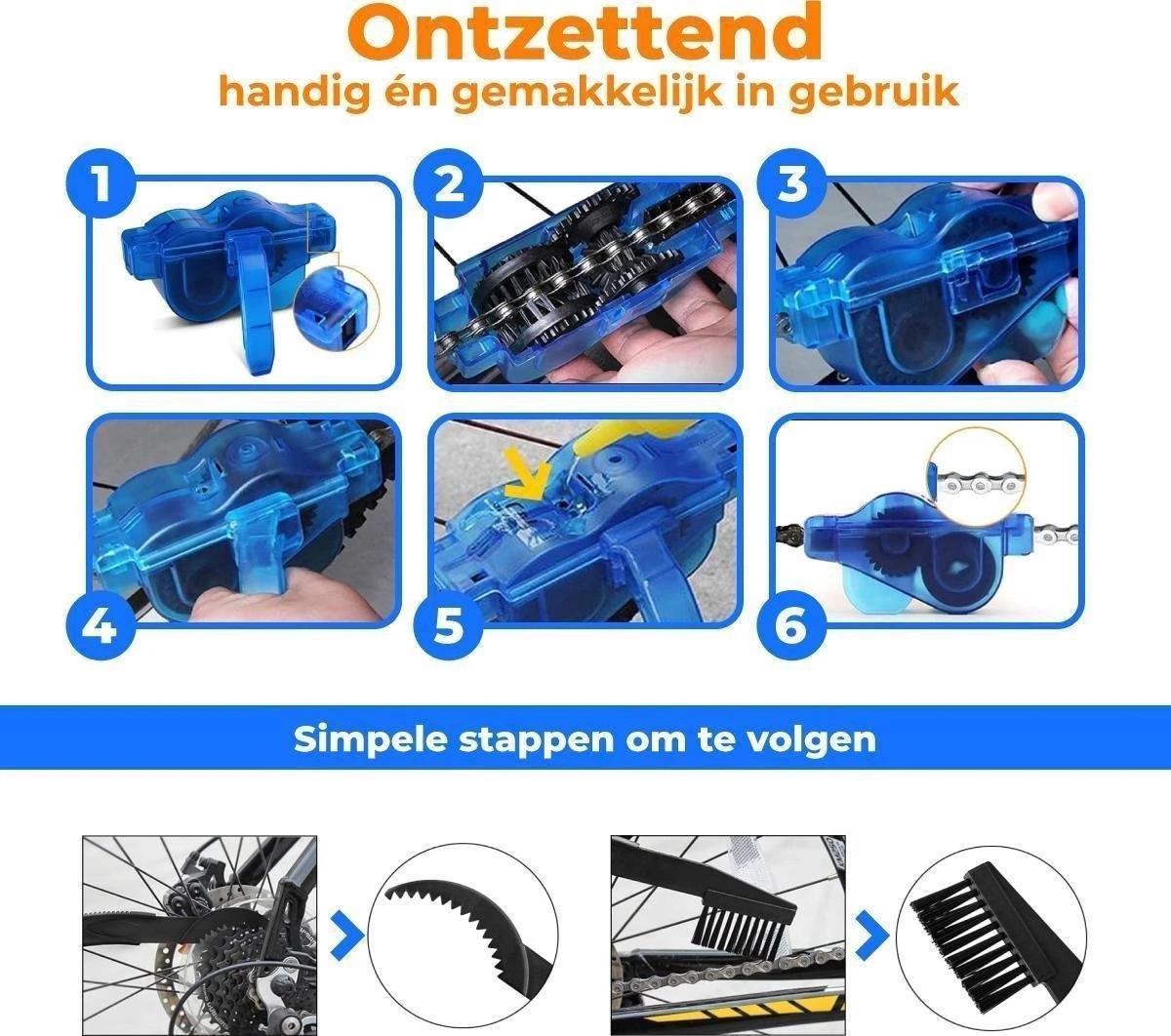 Ontzettend
handig én gemakkelijk in gebruik

1
2
3
4
5
6

Simpele stappen om te volgen