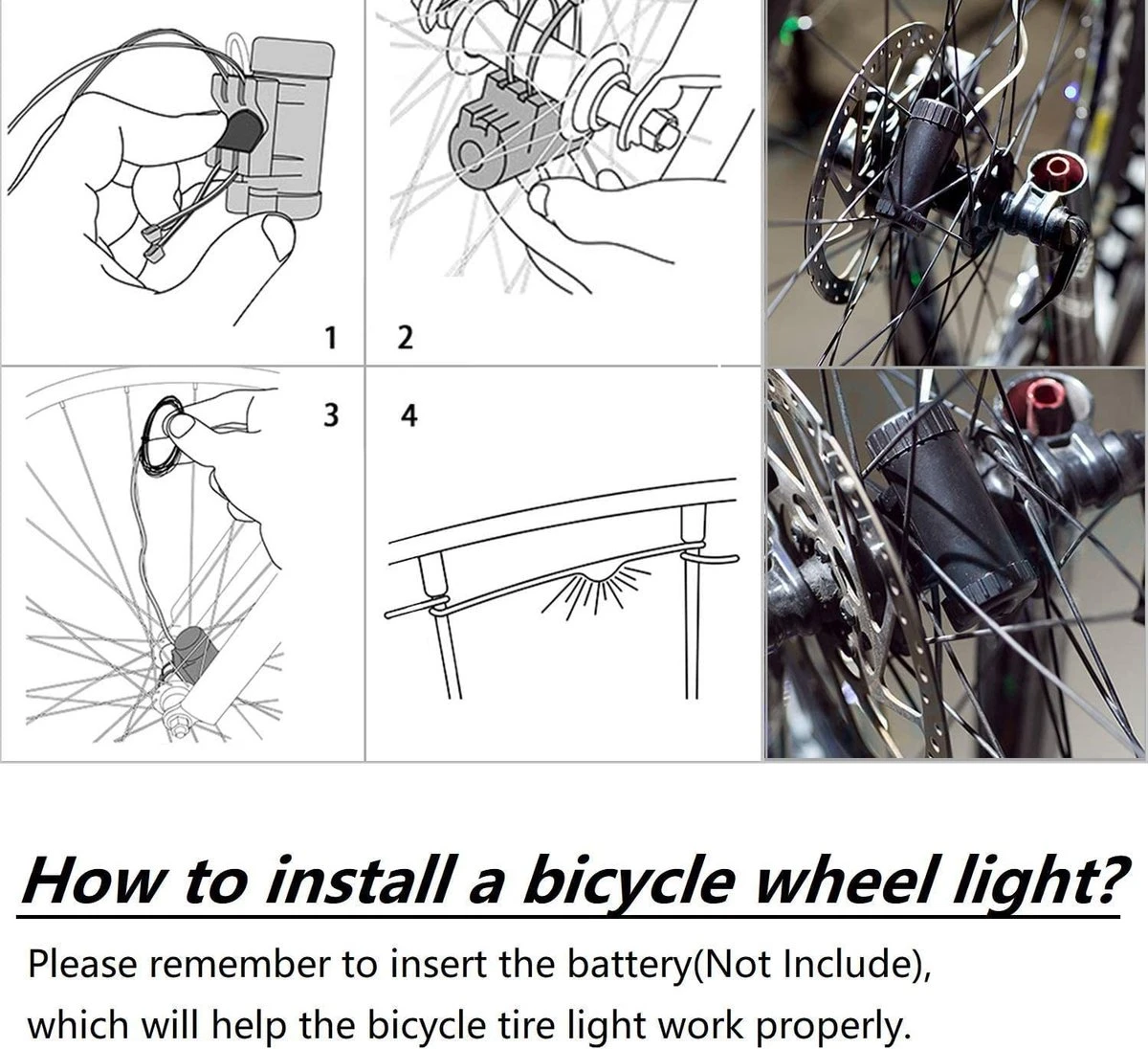 1 2

3 4

How to install a bicycle wheel light?

Please remember to insert the battery(Not Include), which will help the bicycle tire light work properly.