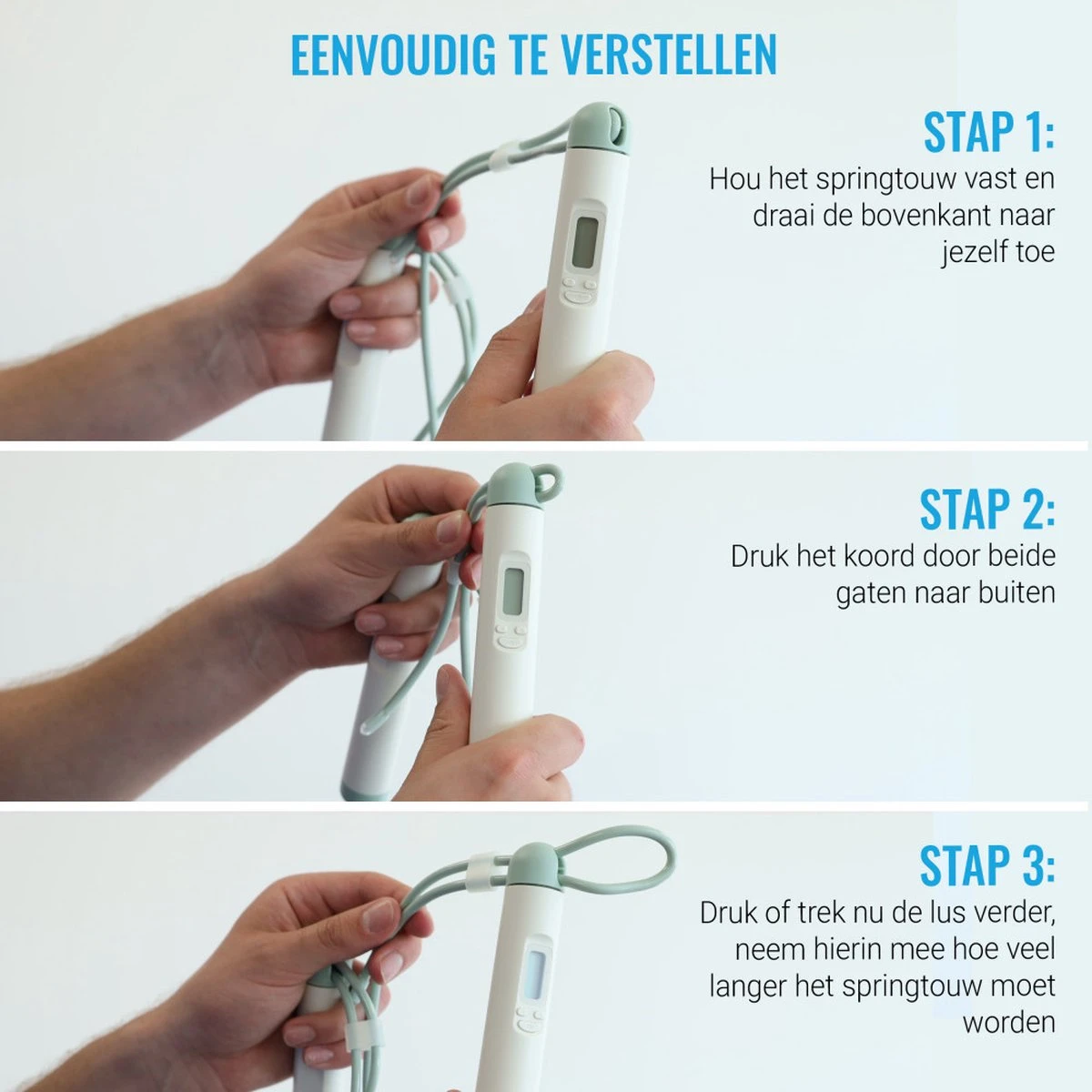 EENVOUDIG TE VERSTELLEN

STAP 1:
Hou het springtouw vast en draai de bovenkant naar jezelf toe

STAP 2:
Druk het koord door beide gaten naar buiten

STAP 3:
Druk of trek nu de lus verder, neem hierin mee hoe veel langer het springtouw moet worden