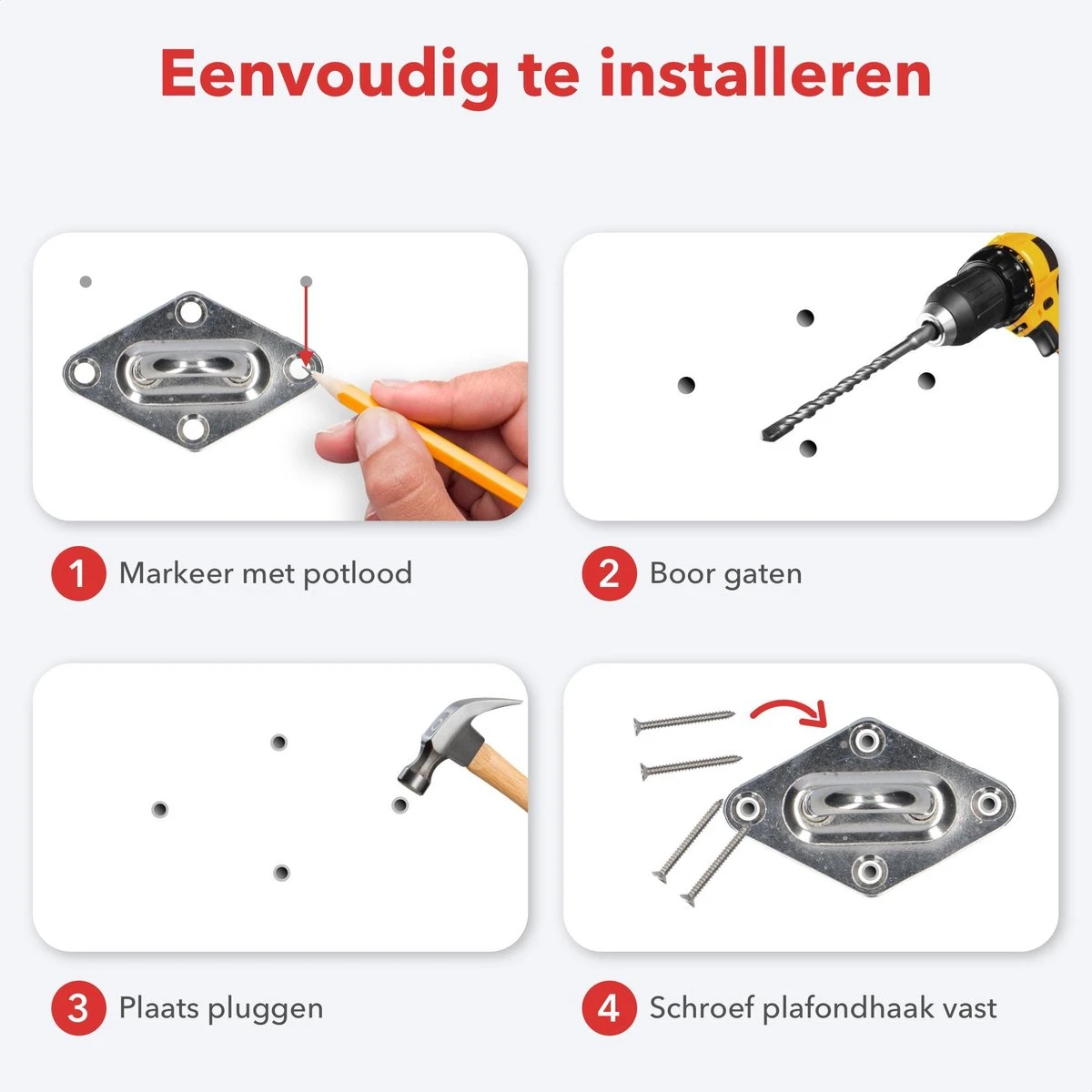 Eenvoudig te installeren

1 Markeer met potlood

2 Boor gaten

3 Plaats pluggen

4 Schroef plafondhaak vast