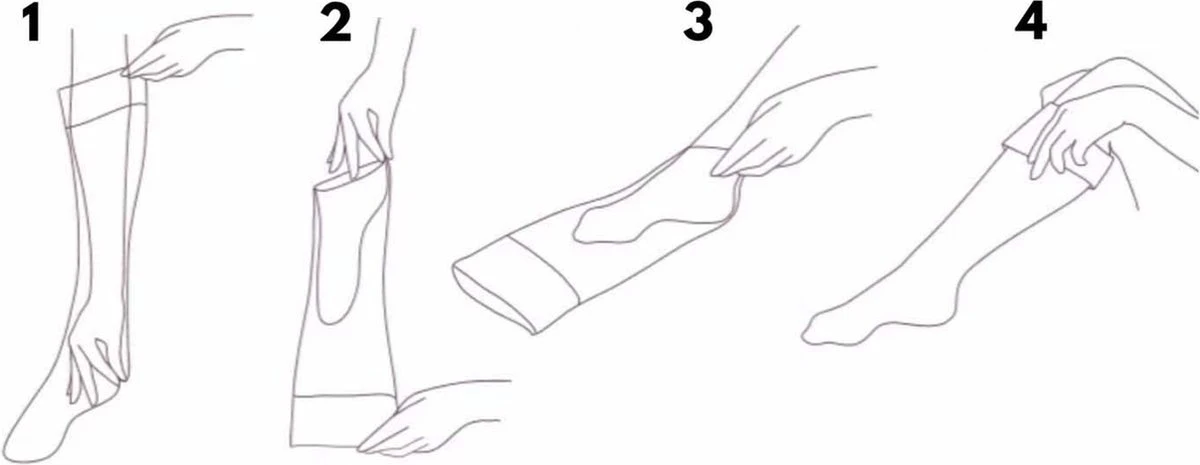 1

2

3

4